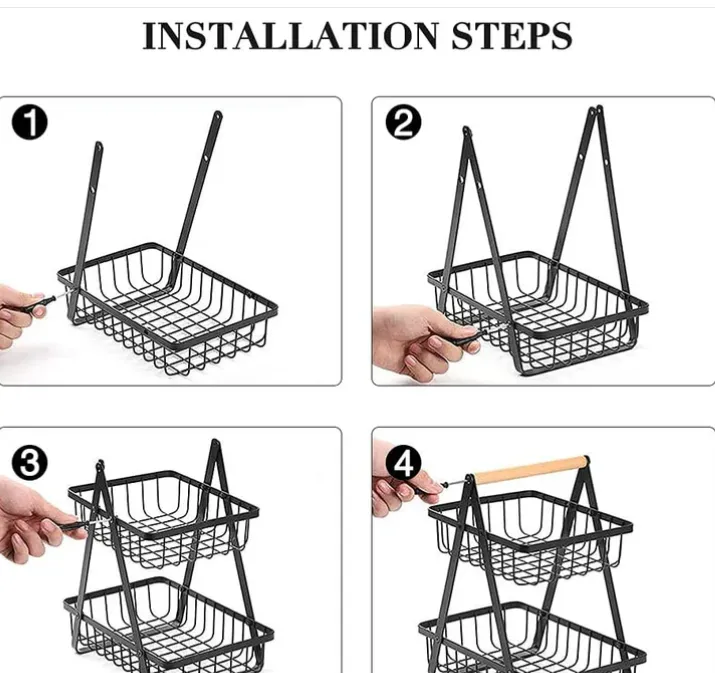 INSTALLATION STEPS

1

2

3

4